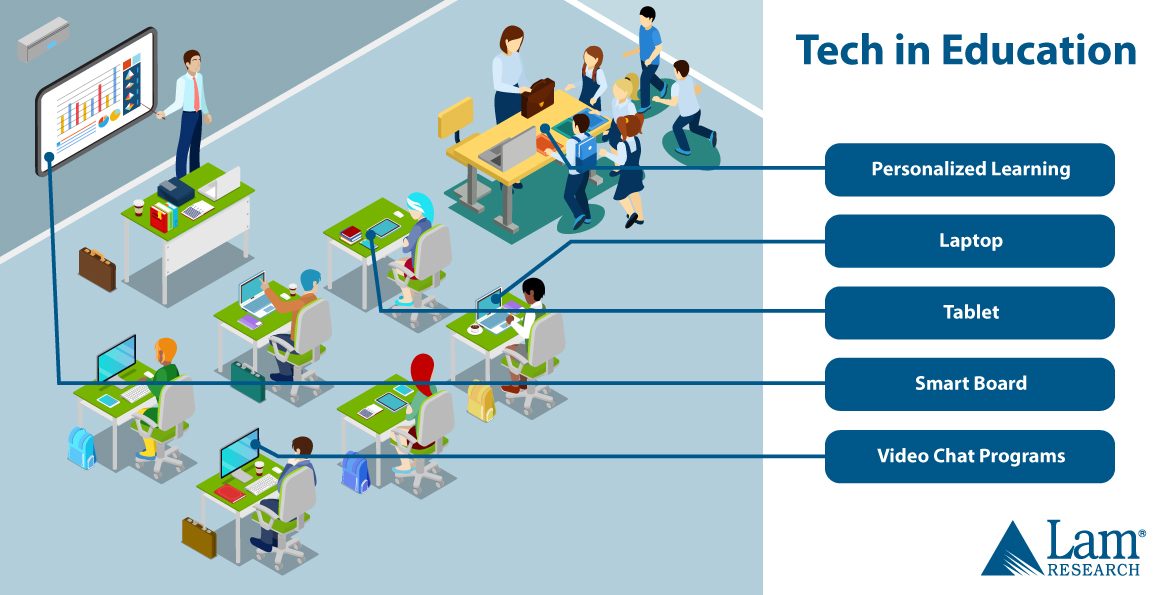 Tech in Education

Personalized Learning

Laptop

Tablet

Smart Board

Video Chat Programs

Lam® RESEARCH